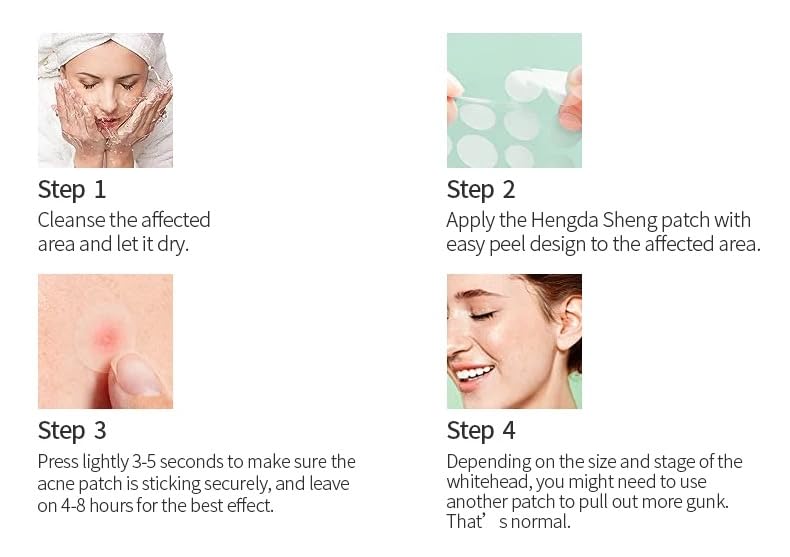 Step 1
Cleanse the affected area and let it dry.

Step 2
Apply the Hengda Sheng patch with easy peel design to the affected area.

Step 3
Press lightly 3-5 seconds to make sure the acne patch is sticking securely, and leave on 4-8 hours for the best effect.

Step 4
Depending on the size and stage of the whitehead, you might need to use another patch to pull out more gunk. That’ s normal.